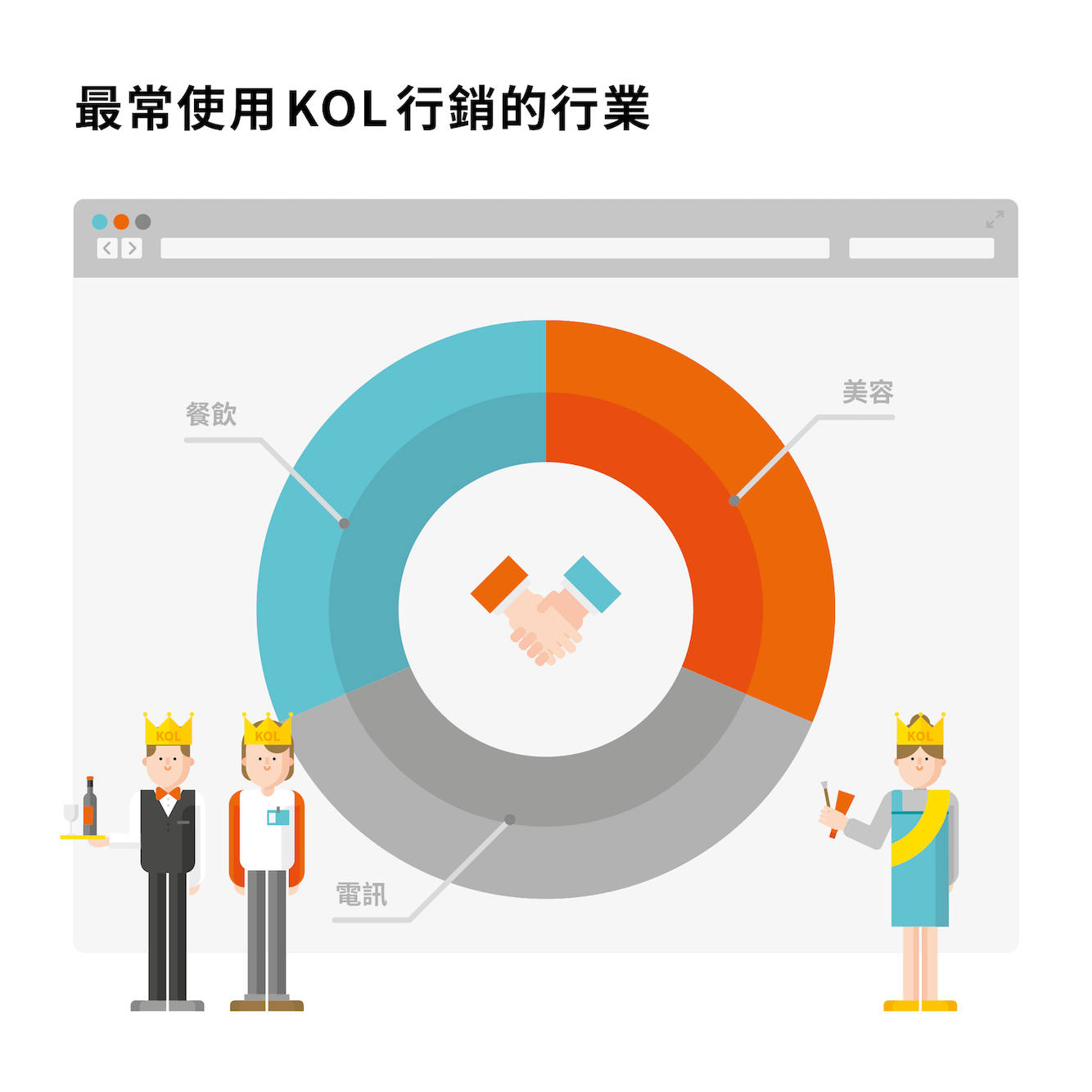 最常使用 KOL 行銷的行業

餐飲

美容

電訊

KOL

KOL

KOL