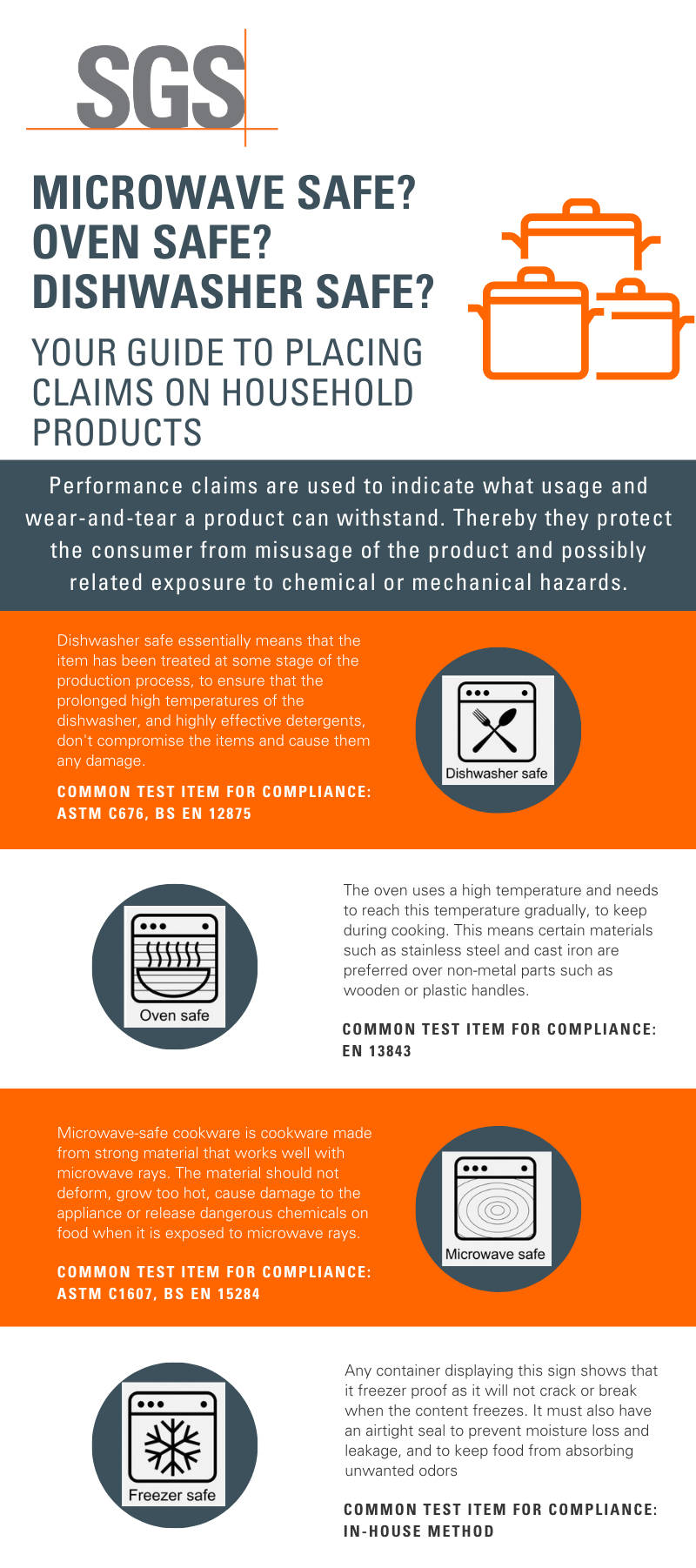 SGS

MICROWAVE SAFE?
OVEN SAFE?
DISHWASHER SAFE?

YOUR GUIDE TO PLACING CLAIMS ON HOUSEHOLD PRODUCTS

Performance claims are used to indicate what usage and wear-and-tear a product can withstand. Thereby they protect the consumer from misusage of the product and possibly related exposure to chemical or mechanical hazards.

Dishwasher safe essentially means that the item has been treated at some stage of the production process, to ensure that the prolonged high temperatures of the dishwasher, and highly effective detergents, don't compromise the items and cause them any damage.

COMMON TEST ITEM FOR COMPLIANCE: ASTM C676, BS EN 12875

Dishwasher safe

Oven safe

The oven uses a high temperature and needs to reach this temperature gradually, to keep during cooking. This means certain materials such as stainless steel and cast iron are preferred over non-metal parts such as wooden or plastic handles.

COMMON TEST ITEM FOR COMPLIANCE: EN 13843

Microwave-safe cookware is cookware made from strong material that works well with microwave rays. The material should not deform, grow too hot, cause damage to the appliance or release dangerous chemicals on food when it is exposed to microwave rays.

COMMON TEST ITEM FOR COMPLIANCE: ASTM C1607, BS EN 15284

Microwave safe

Freezer safe

Any container displaying this sign shows that it freezer proof as it will not crack or break when the content freezes. It must also have an airtight seal to prevent moisture loss and leakage, and to keep food from absorbing unwanted odors

COMMON TEST ITEM FOR COMPLIANCE: IN-HOUSE METHOD